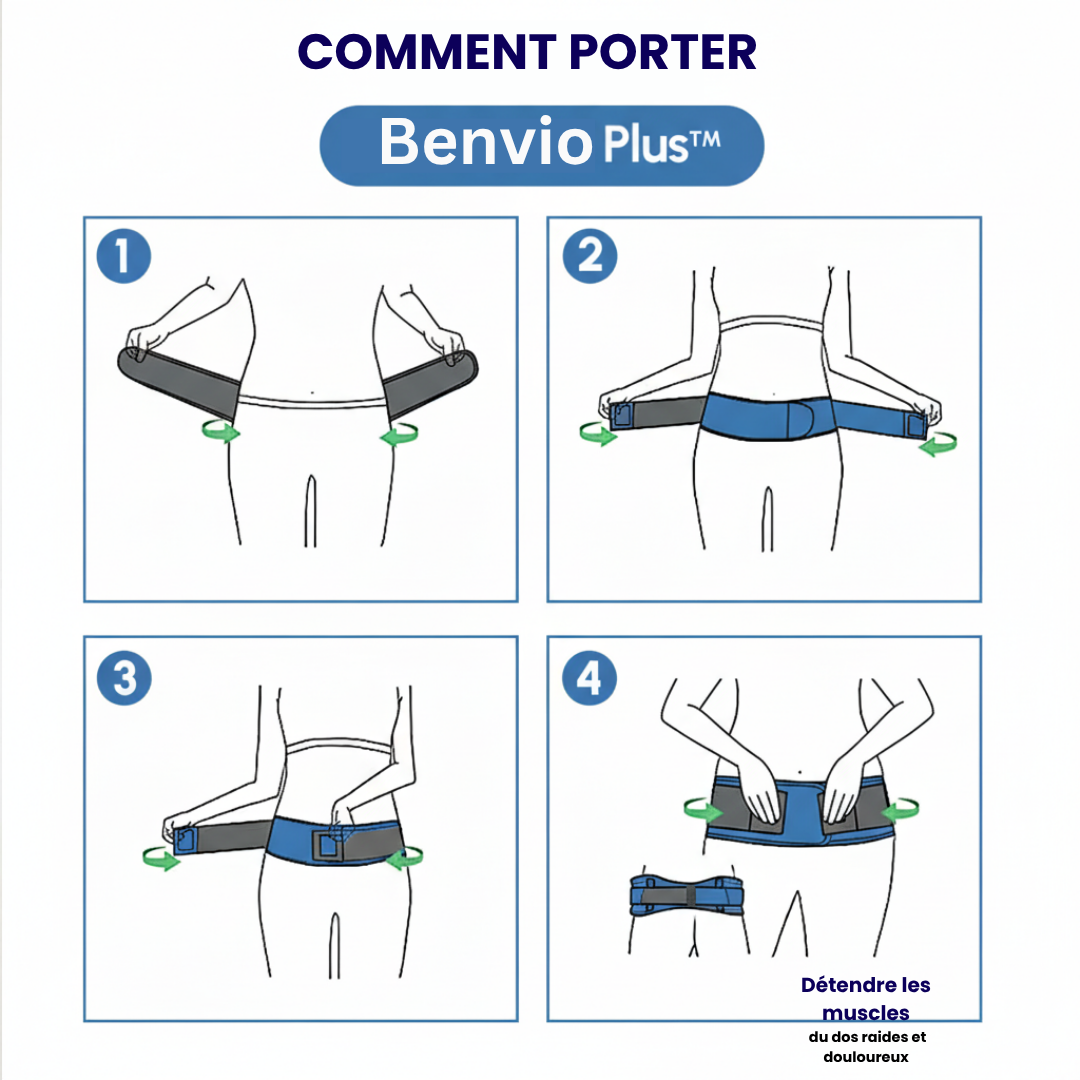 COMMENT PORTER

Benvio Plus™

1

2

3

4

Détendre les muscles
du dos raides et douloureux